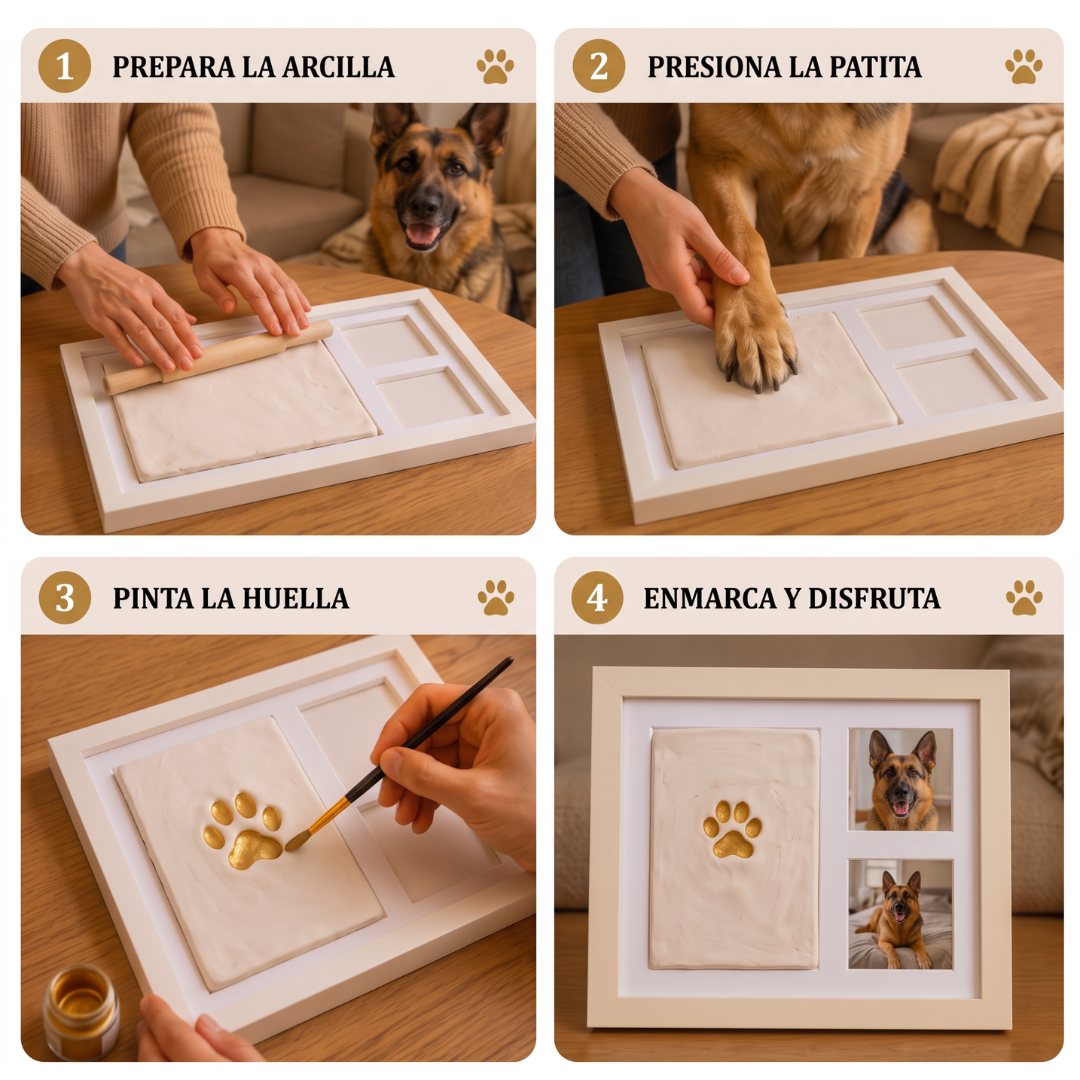 1 PREPARA LA ARCILLA

2 PRESIONA LA PATITA

3 PINTA LA HUELLA

4 ENMARCA Y DISFRUTA